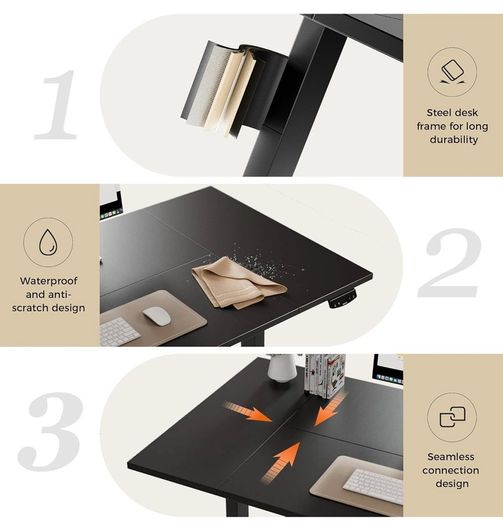 1

Steel desk frame for long durability

Waterproof and anti-scratch design

2

3

Seamless connection design