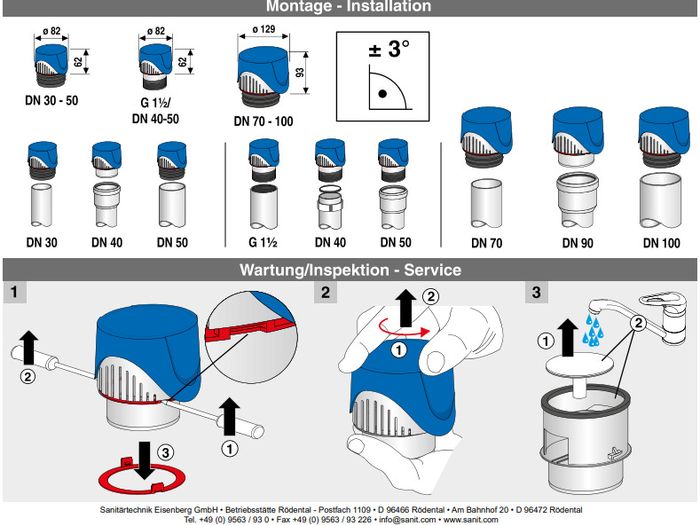 Montage - Installation

ø 82
62
DN 30 - 50

ø 82
62
G 1½/
DN 40-50

ø 129
93
DN 70 - 100

± 3°

DN 30
DN 40
DN 50
G 1½
DN 40
DN 50
DN 70
DN 90
DN 100

Wartung/Inspektion - Service

1
②
①
③

2
②
①

3
①
②

Sanitärtechnik Eisenberg GmbH • Betriebsstätte Rödental - Postfach 1109 • D 96466 Rödental • Am Bahnhof 20 • D 96472 Rödental
Tel. +49 (0) 9563 / 93 0 • Fax +49 (0) 9563 / 93 226 • info@sanit.com • www.sanit.com