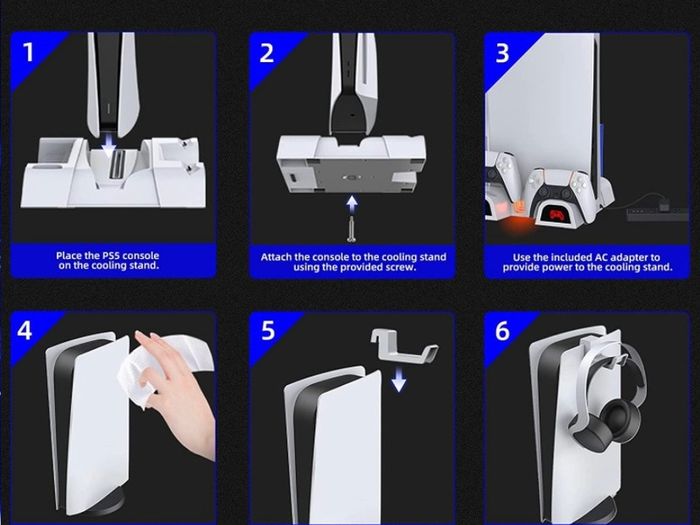 1

Place the PS5 console on the cooling stand.

2

Attach the console to the cooling stand using the provided screw.

3

Use the included AC adapter to provide power to the cooling stand.

4

5

6