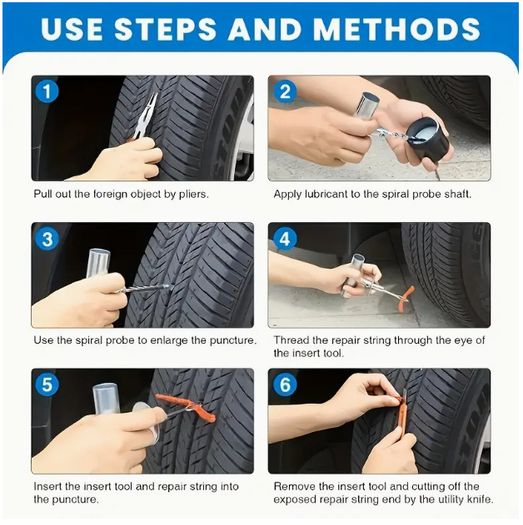 USE STEPS AND METHODS

1

Pull out the foreign object by pliers.

2

Apply lubricant to the spiral probe shaft.

3

Use the spiral probe to enlarge the puncture.

4

Thread the repair string through the eye of the insert tool.

5

Insert the insert tool and repair string into the puncture.

6

Remove the insert tool and cutting off the exposed repair string end by the utility knife.