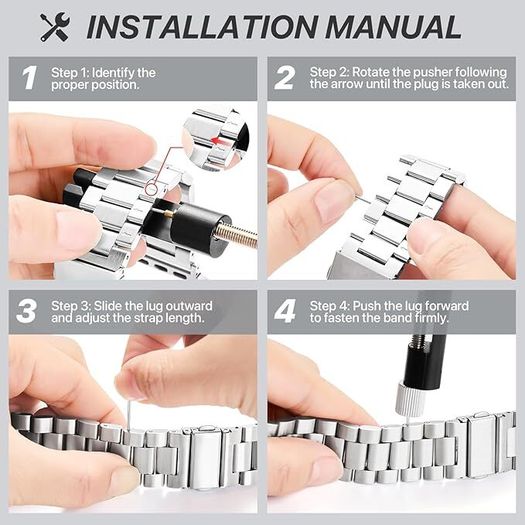 INSTALLATION MANUAL

1 Step 1: Identify the proper position.

2 Step 2: Rotate the pusher following the arrow until the plug is taken out.

3 Step 3: Slide the lug outward and adjust the strap length.

4 Step 4: Push the lug forward to fasten the band firmly.