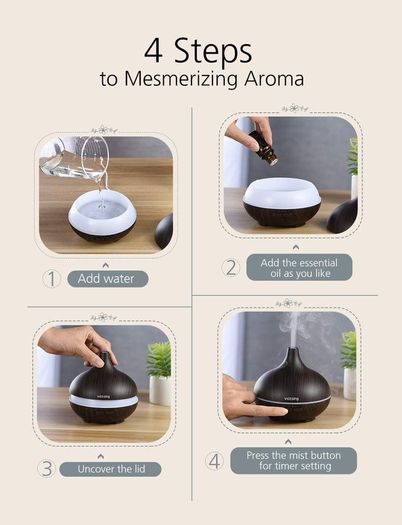 4 Steps
to Mesmerizing Aroma

1 Add water

2 Add the essential oil as you like

VicTsing

3 Uncover the lid

VicTsing

4 Press the mist button for timer setting