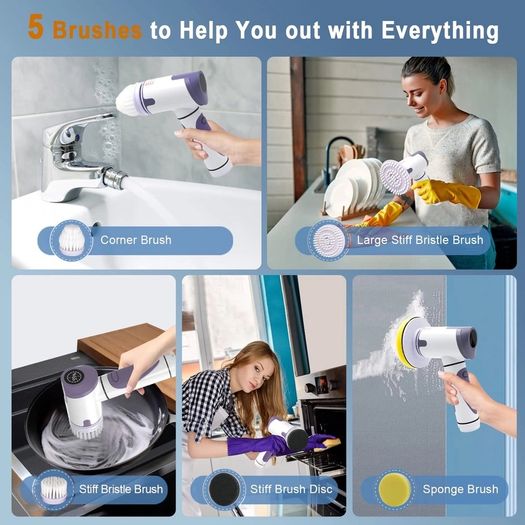 5 Brushes to Help You out with Everything

Corner Brush

Large Stiff Bristle Brush

Stiff Bristle Brush

Stiff Brush Disc

Sponge Brush