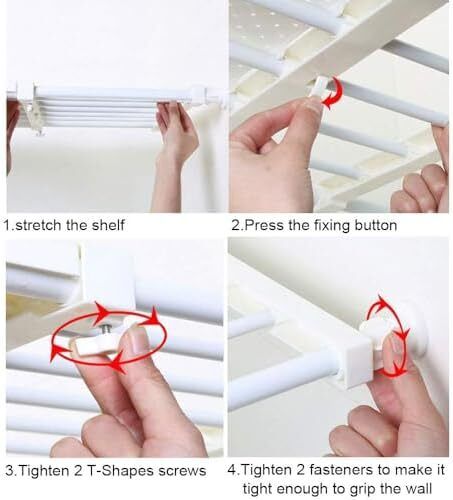 1.stretch the shelf

2.Press the fixing button

3.Tighten 2 T-Shapes screws

4.Tighten 2 fasteners to make it tight enough to grip the wall