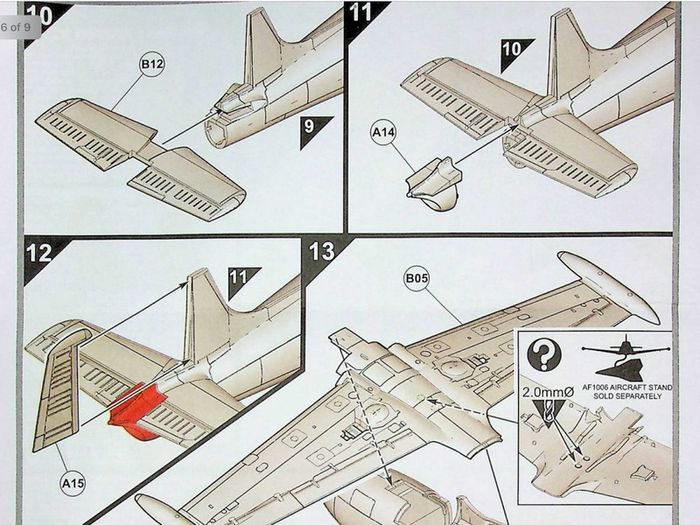 6 of 9

10

B12

9

11

10

A14

12

11

A15

13

B05

?

AF1006 AIRCRAFT STAND SOLD SEPARATELY

2.0mmØ