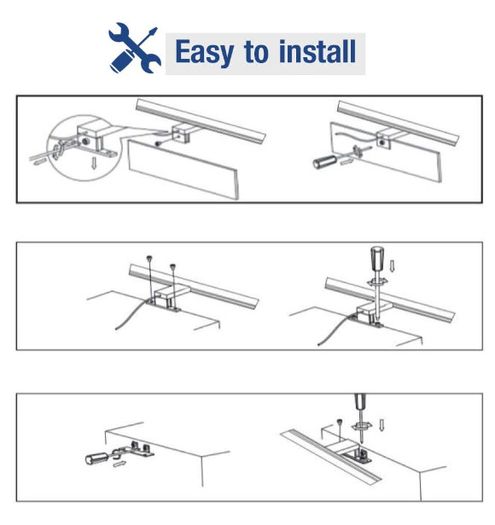 Easy to install