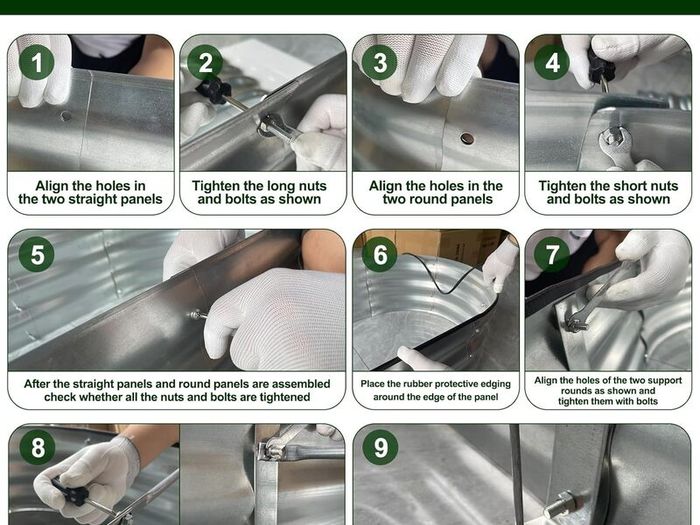 1
Align the holes in the two straight panels

2
Tighten the long nuts and bolts as shown

3
Align the holes in the two round panels

4
Tighten the short nuts and bolts as shown

5
After the straight panels and round panels are assembled check whether all the nuts and bolts are tightened

6
Place the rubber protective edging around the edge of the panel

7
Align the holes of the two support rounds as shown and tighten them with bolts

8

9