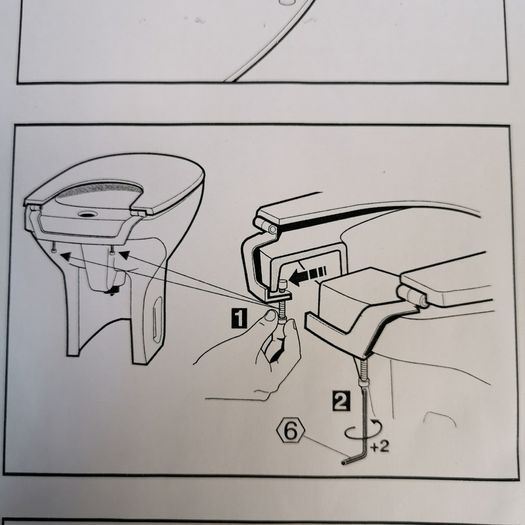 1

2

6

+2