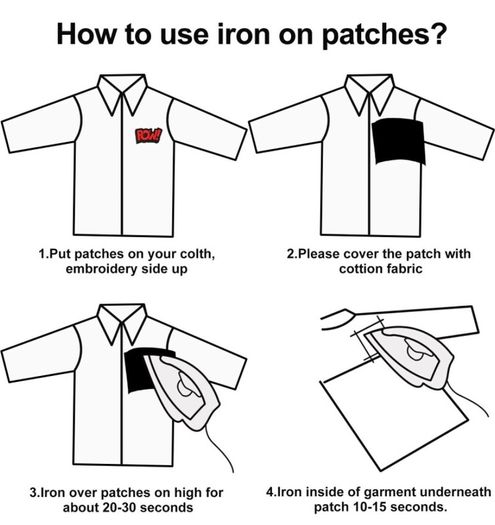 How to use iron on patches?

POW!

1.Put patches on your colth, embroidery side up

2.Please cover the patch with cottion fabric

3.Iron over patches on high for about 20-30 seconds

4.Iron inside of garment underneath patch 10-15 seconds.