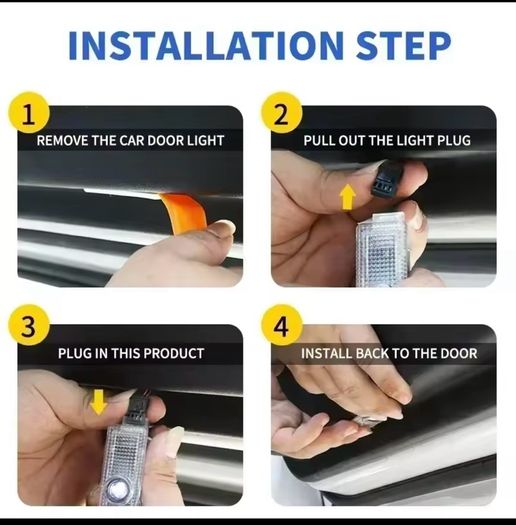 INSTALLATION STEP

1
REMOVE THE CAR DOOR LIGHT

2
PULL OUT THE LIGHT PLUG

3
PLUG IN THIS PRODUCT

4
INSTALL BACK TO THE DOOR