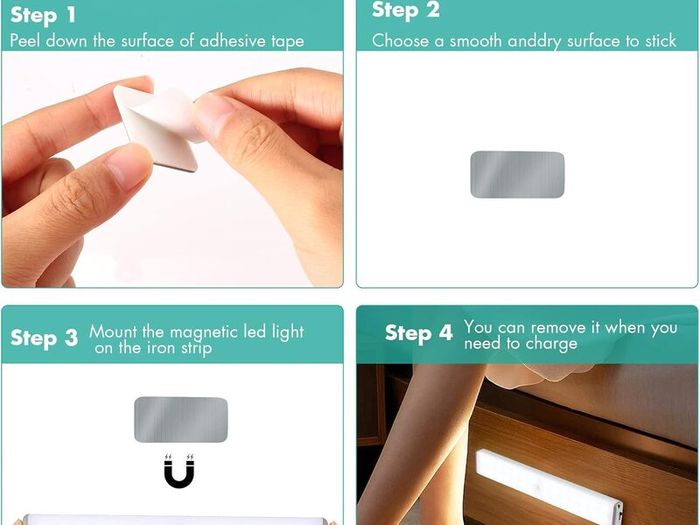 Step 1
Peel down the surface of adhesive tape

Step 2
Choose a smooth anddry surface to stick

Step 3 Mount the magnetic led light on the iron strip

Step 4 You can remove it when you need to charge