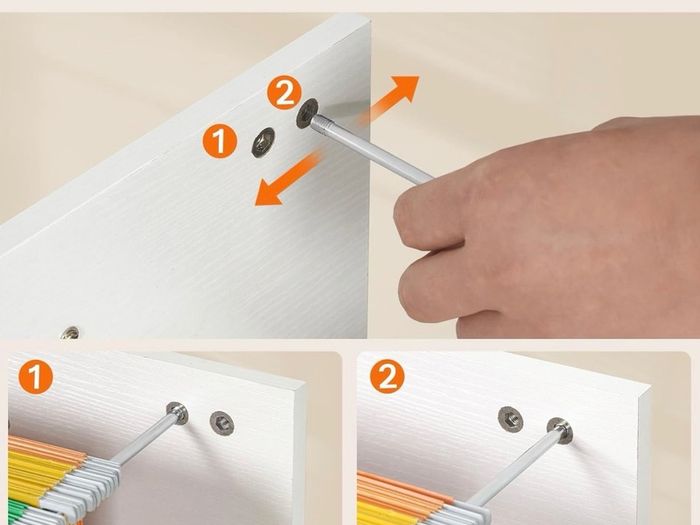 2
1
1
2