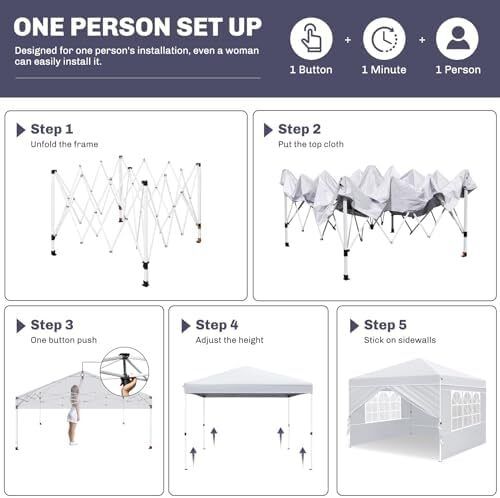 ONE PERSON SET UP

Designed for one person's installation, even a woman can easily install it.

1 Button + 1 Minute + 1 Person

Step 1
Unfold the frame

Step 2
Put the top cloth

Step 3
One button push

Step 4
Adjust the height

Step 5
Stick on sidewalls