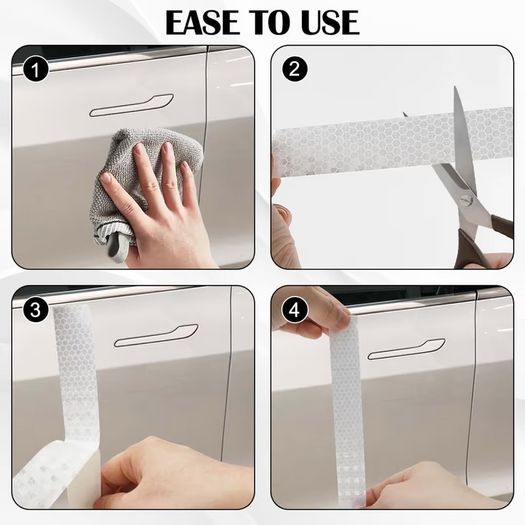 EASE TO USE

1

2

3

4