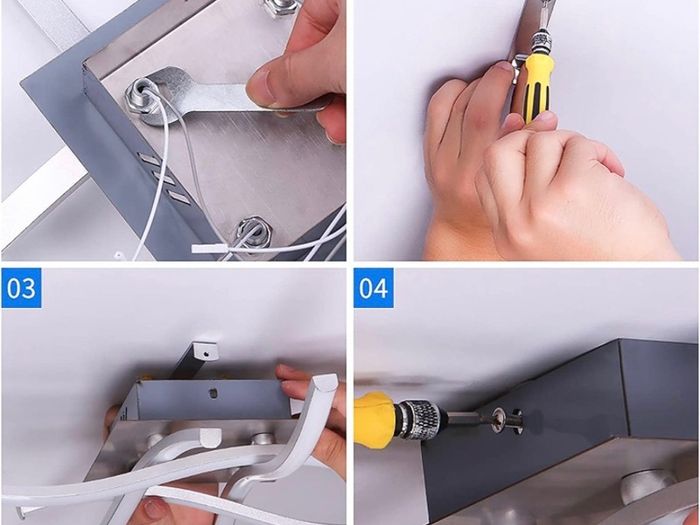 03

04