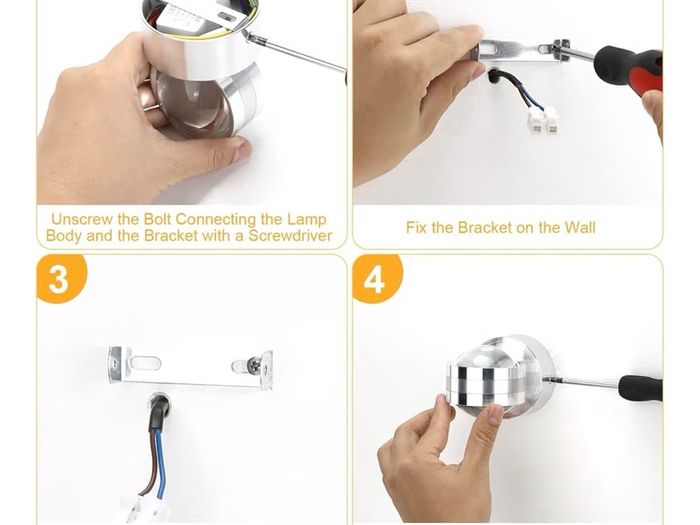 Unscrew the Bolt Connecting the Lamp Body and the Bracket with a Screwdriver

Fix the Bracket on the Wall

3

4