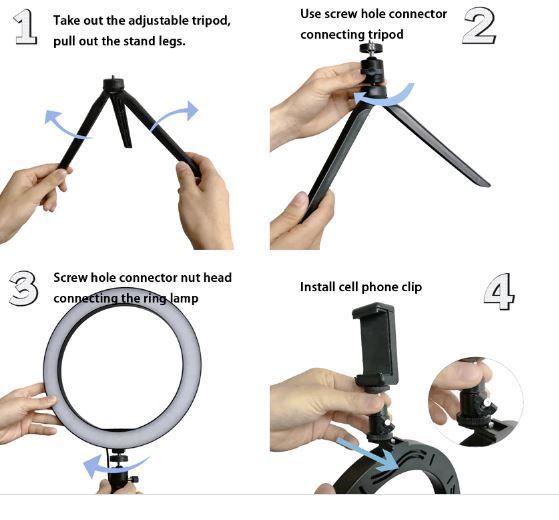 1 Take out the adjustable tripod, pull out the stand legs.

Use screw hole connector connecting tripod 2

3 Screw hole connector nut head connecting the ring lamp

Install cell phone clip 4