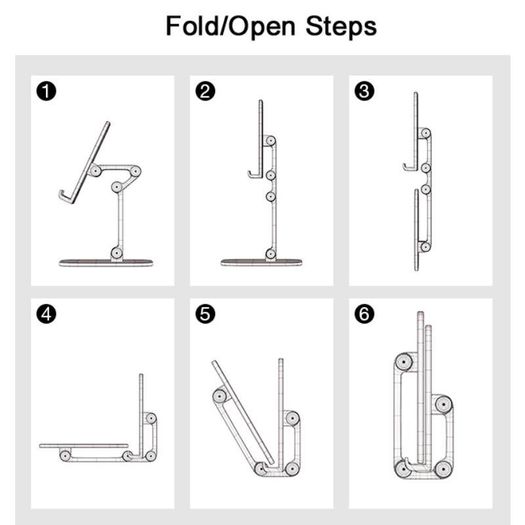 Fold/Open Steps

1

2

3

4

5

6