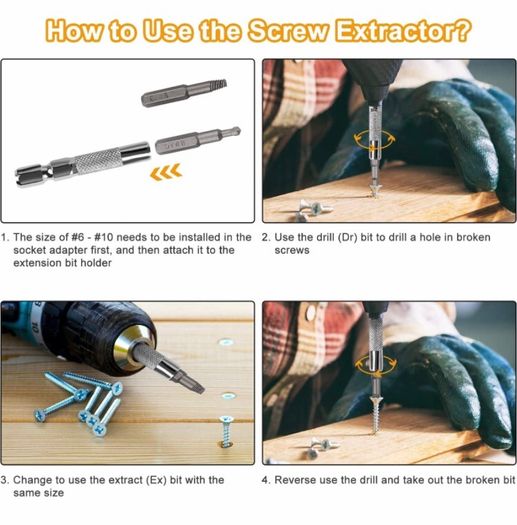 How to Use the Screw Extractor?

1. The size of #6 - #10 needs to be installed in the socket adapter first, and then attach it to the extension bit holder

2. Use the drill (Dr) bit to drill a hole in broken screws

3. Change to use the extract (Ex) bit with the same size

4. Reverse use the drill and take out the broken bit