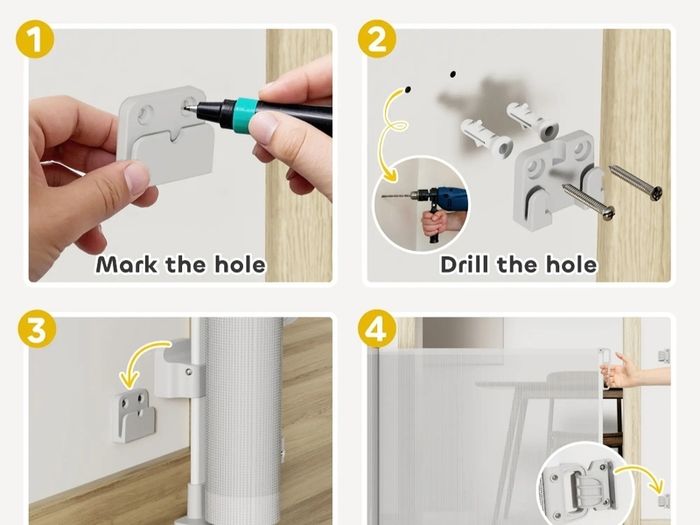 1

Mark the hole

2

Drill the hole

3

4