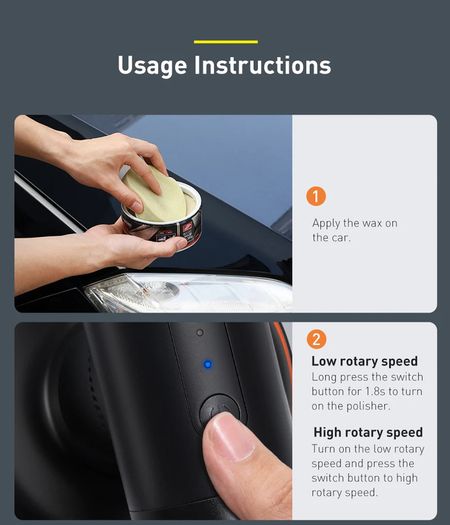 Usage Instructions

1

Apply the wax on the car.

2

Low rotary speed

Long press the switch button for 1.8s to turn on the polisher.

High rotary speed

Turn on the low rotary speed and press the switch button to high rotary speed.