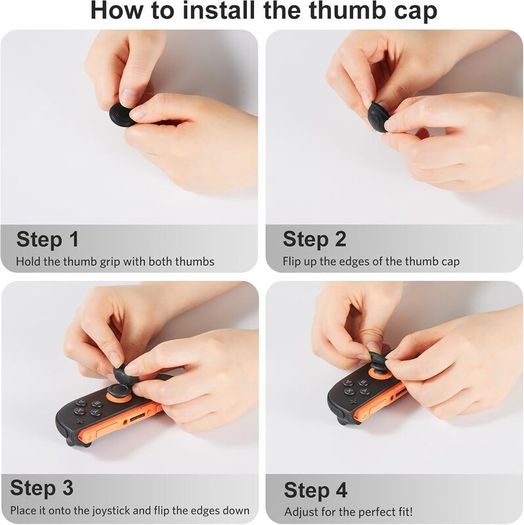 How to install the thumb cap

Step 1
Hold the thumb grip with both thumbs

Step 2
Flip up the edges of the thumb cap

Step 3
Place it onto the joystick and flip the edges down

Step 4
Adjust for the perfect fit!