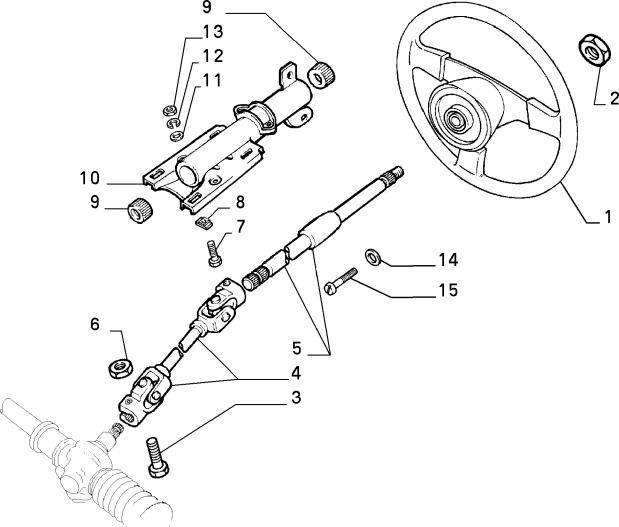 9
13
12
11
2
10
9
8
7
1
14
15
6
5
4
3