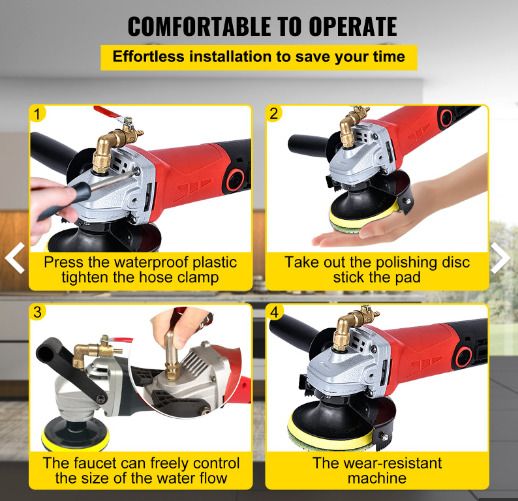 COMFORTABLE TO OPERATE

Effortless installation to save your time

1

Press the waterproof plastic tighten the hose clamp

2

Take out the polishing disc stick the pad

3

The faucet can freely control the size of the water flow

4

The wear-resistant machine