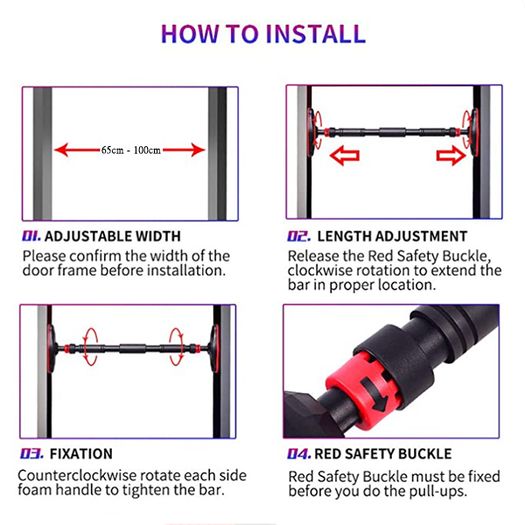 HOW TO INSTALL

65cm - 100cm

01. ADJUSTABLE WIDTH
Please confirm the width of the door frame before installation.

02. LENGTH ADJUSTMENT
Release the Red Safety Buckle, clockwise rotation to extend the bar in proper location.

03. FIXATION
Counterclockwise rotate each side foam handle to tighten the bar.

04. RED SAFETY BUCKLE
Red Safety Buckle must be fixed before you do the pull-ups.