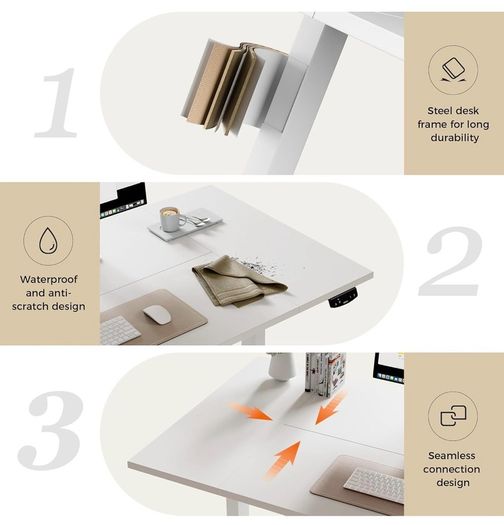 1

Steel desk frame for long durability

Waterproof and anti-scratch design

2

3

Seamless connection design