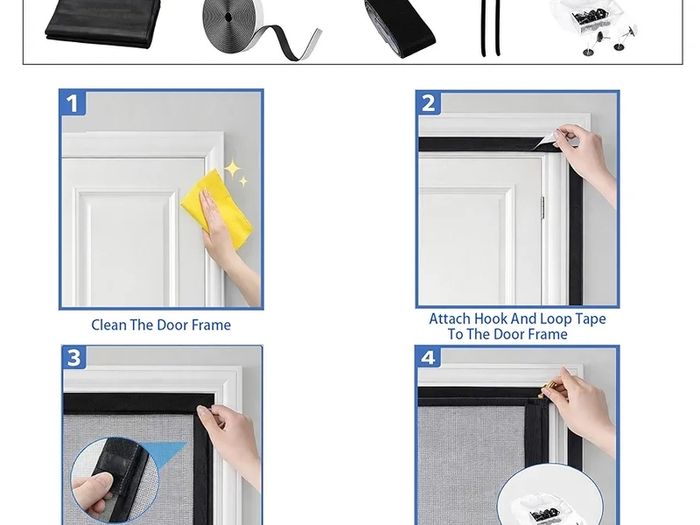 1

Clean The Door Frame

2

Attach Hook And Loop Tape To The Door Frame

3

4