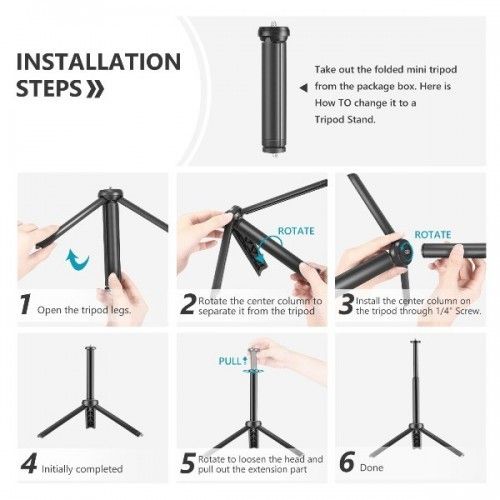 INSTALLATION STEPS »

Take out the folded mini tripod from the package box. Here is How TO change it to a Tripod Stand.

1 Open the tripod legs.

ROTATE

2 Rotate the center column to separate it from the tripod

ROTATE

3 Install the center column on the tripod through 1/4" Screw.

4 Initially completed

PULL

5 Rotate to loosen the head and pull out the extension part

6 Done