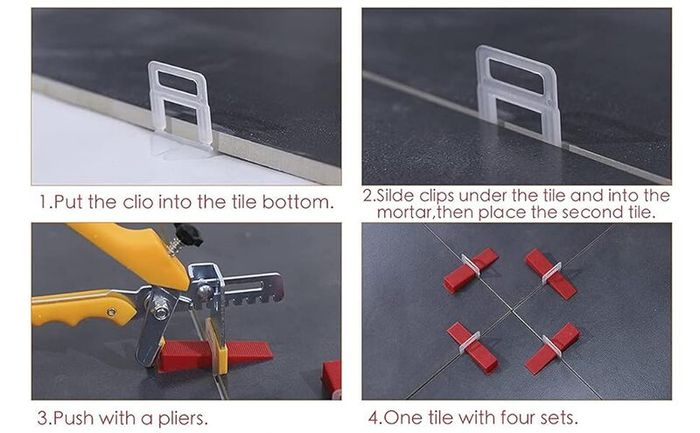 1.Put the clio into the tile bottom.

2.Silde clips under the tile and into the mortar,then place the second tile.

3.Push with a pliers.

4.One tile with four sets.