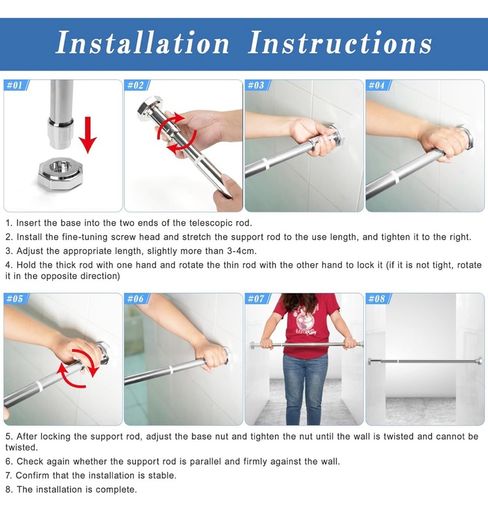 Installation Instructions

#01

#02

#03

#04

1. Insert the base into the two ends of the telescopic rod.
2. Install the fine-tuning screw head and stretch the support rod to the use length, and tighten it to the right.
3. Adjust the appropriate length, slightly more than 3-4cm.
4. Hold the thick rod with one hand and rotate the thin rod with the other hand to lock it (if it is not tight, rotate it in the opposite direction)

#05

#06

#07

#08

5. After locking the support rod, adjust the base nut and tighten the nut until the wall is twisted and cannot be twisted.
6. Check again whether the support rod is parallel and firmly against the wall.
7. Confirm that the installation is stable.
8. The installation is complete.