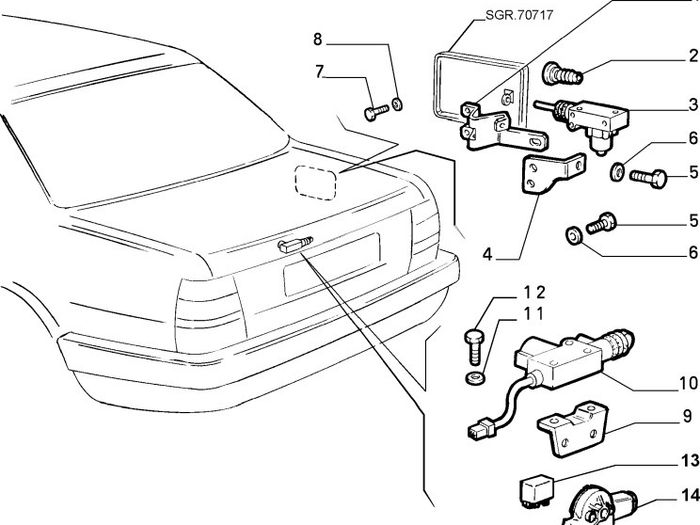 SGR.70717
8
7
2
3
6
5
5
6
4
12
11
10
9
13
14