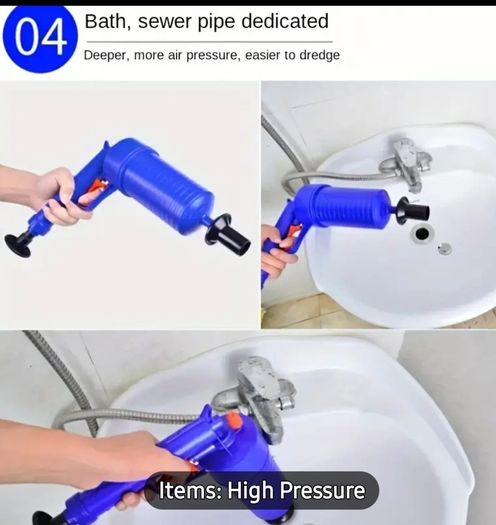 04

Bath, sewer pipe dedicated

Deeper, more air pressure, easier to dredge

Items: High Pressure