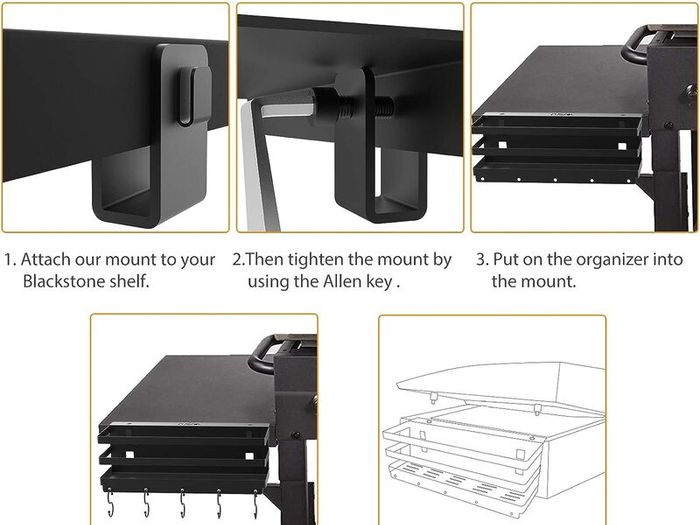 1. Attach our mount to your Blackstone shelf.

2.Then tighten the mount by using the Allen key .

3. Put on the organizer into the mount.