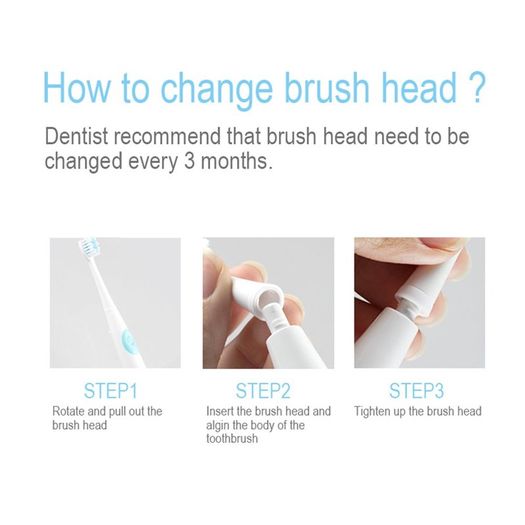 How to change brush head ?

Dentist recommend that brush head need to be changed every 3 months.

STEP1

Rotate and pull out the brush head

STEP2

Insert the brush head and algin the body of the toothbrush

STEP3

Tighten up the brush head