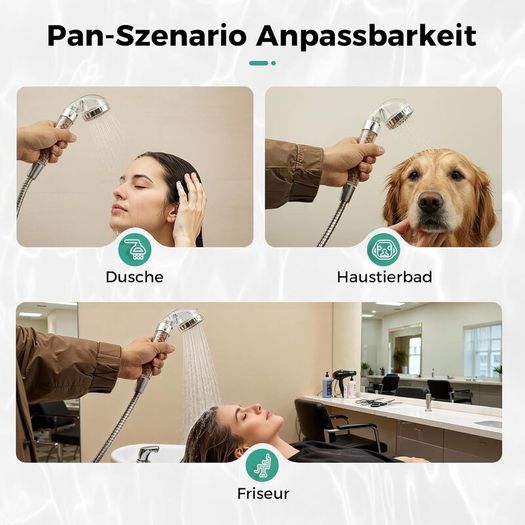 Pan-Szenario Anpassbarkeit

Dusche

Haustierbad

Friseur