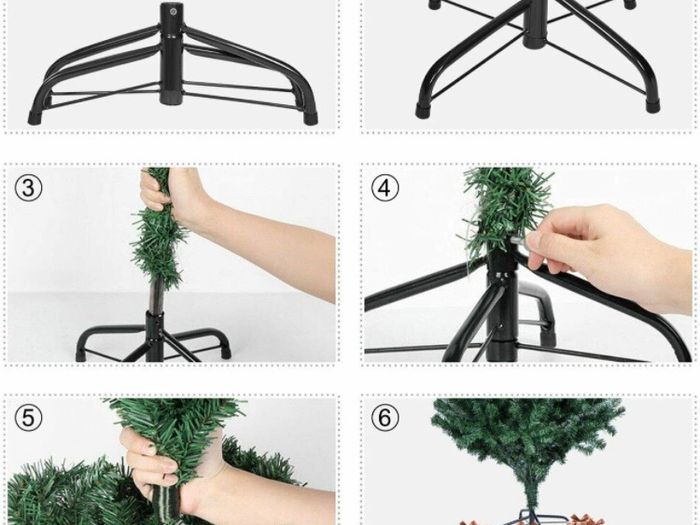 ③

④

⑤

⑥