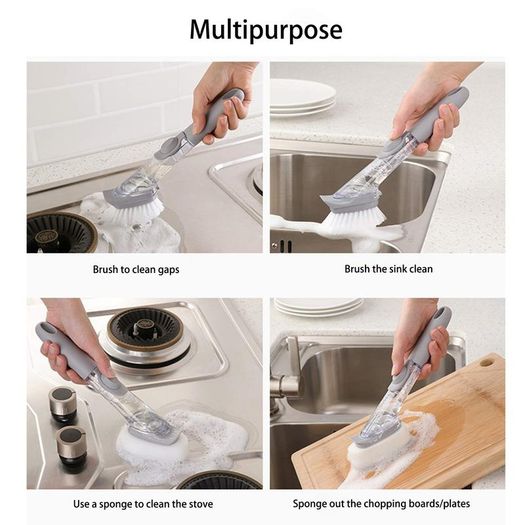 Multipurpose

Brush to clean gaps

Brush the sink clean

Use a sponge to clean the stove

Sponge out the chopping boards/plates