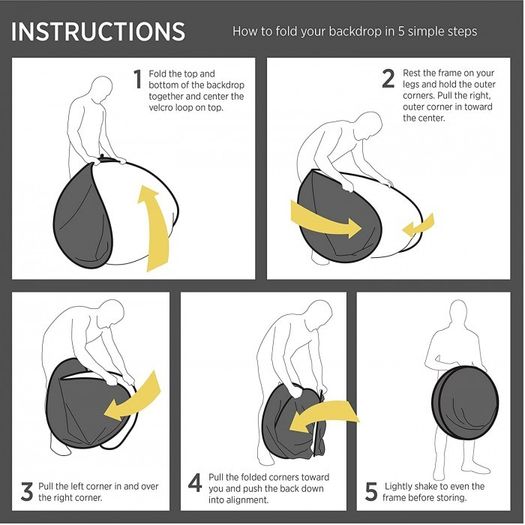 INSTRUCTIONS

How to fold your backdrop in 5 simple steps

1 Fold the top and bottom of the backdrop together and center the velcro loop on top.

2 Rest the frame on your legs and hold the outer corners. Pull the right, outer corner in toward the center.

3 Pull the left corner in and over the right corner.

4 Pull the folded corners toward you and push the back down into alignment.

5 Lightly shake to even the frame before storing.