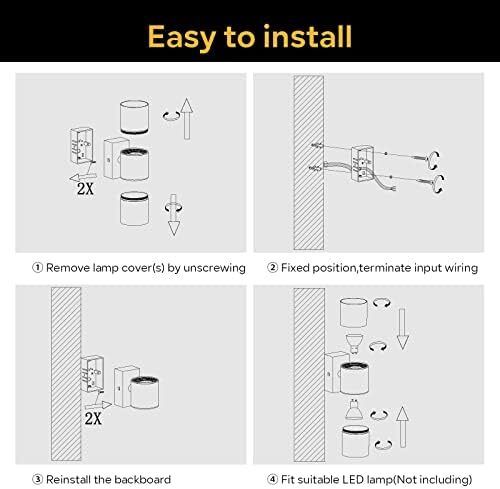 Easy to install

2X

① Remove lamp cover(s) by unscrewing

② Fixed position,terminate input wiring

2X

③ Reinstall the backboard

④ Fit suitable LED lamp(Not including)