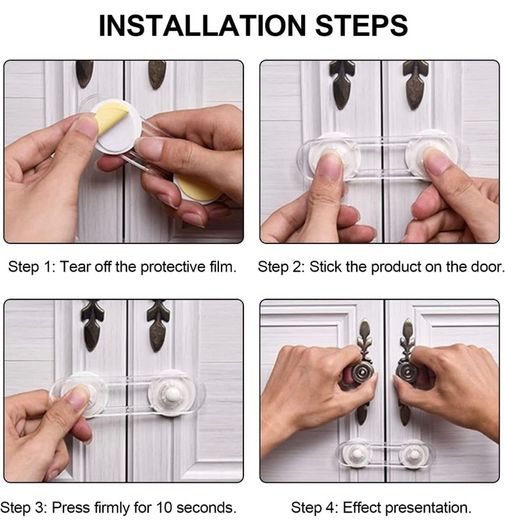 INSTALLATION STEPS

Step 1: Tear off the protective film.

Step 2: Stick the product on the door.

Step 3: Press firmly for 10 seconds.

Step 4: Effect presentation.