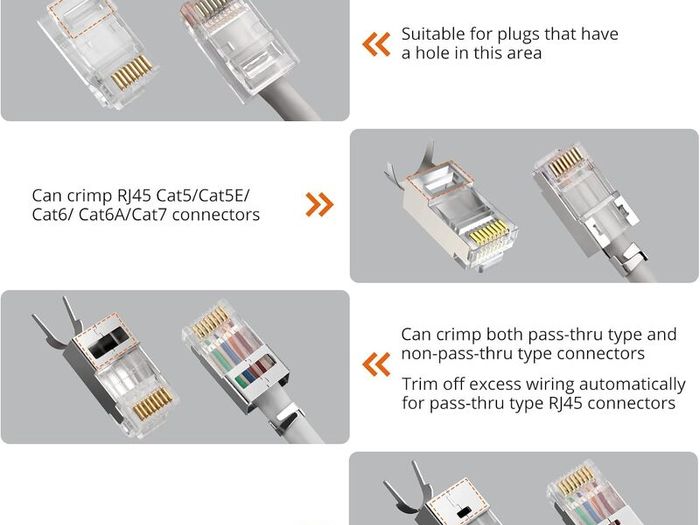 Suitable for plugs that have a hole in this area

Can crimp RJ45 Cat5/Cat5E/ Cat6/ Cat6A/Cat7 connectors

Can crimp both pass-thru type and non-pass-thru type connectors

Trim off excess wiring automatically for pass-thru type RJ45 connectors