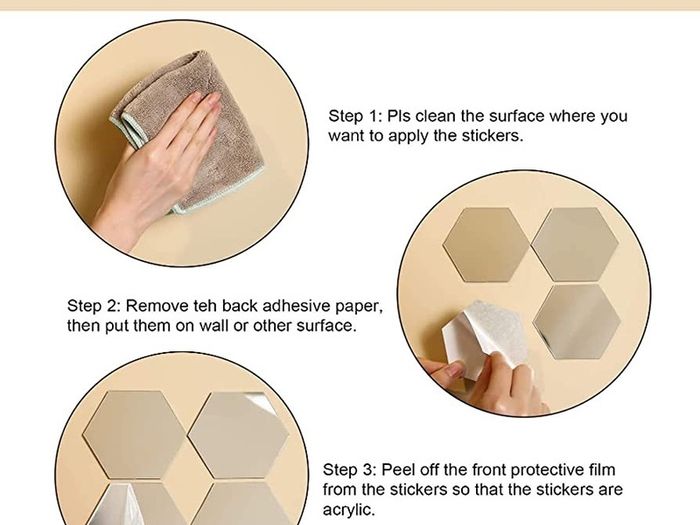 Step 1: Pls clean the surface where you want to apply the stickers.

Step 2: Remove teh back adhesive paper, then put them on wall or other surface.

Step 3: Peel off the front protective film from the stickers so that the stickers are acrylic.