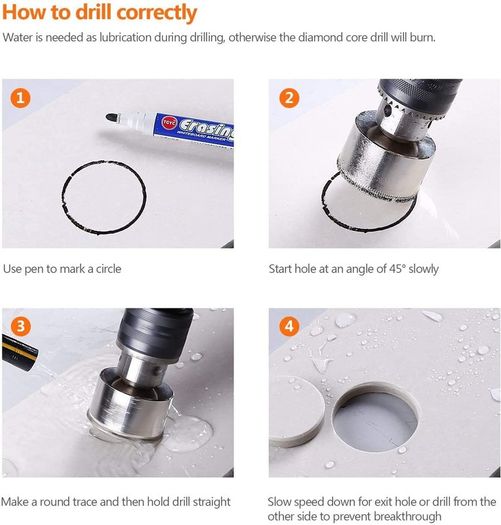 How to drill correctly

Water is needed as lubrication during drilling, otherwise the diamond core drill will burn.

1

TGYC Erasing WHITEBOARD MARKER

Use pen to mark a circle

2

Start hole at an angle of 45° slowly

3

Make a round trace and then hold drill straight

4

Slow speed down for exit hole or drill from the other side to prevent breakthrough