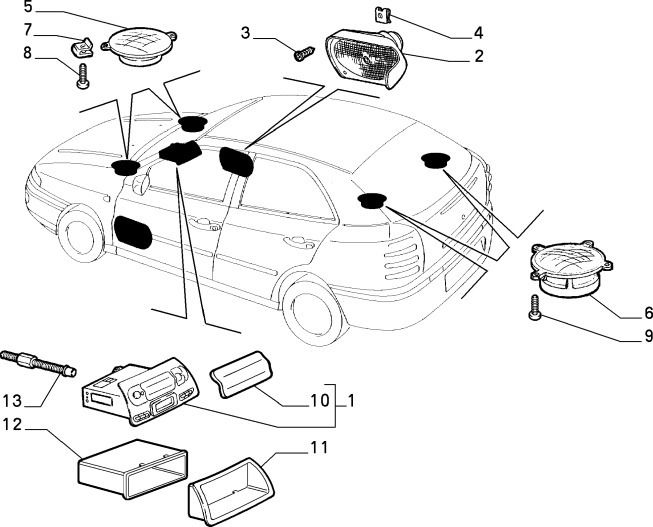 5
7
8
3
4
2
6
9
13
10
1
12
11